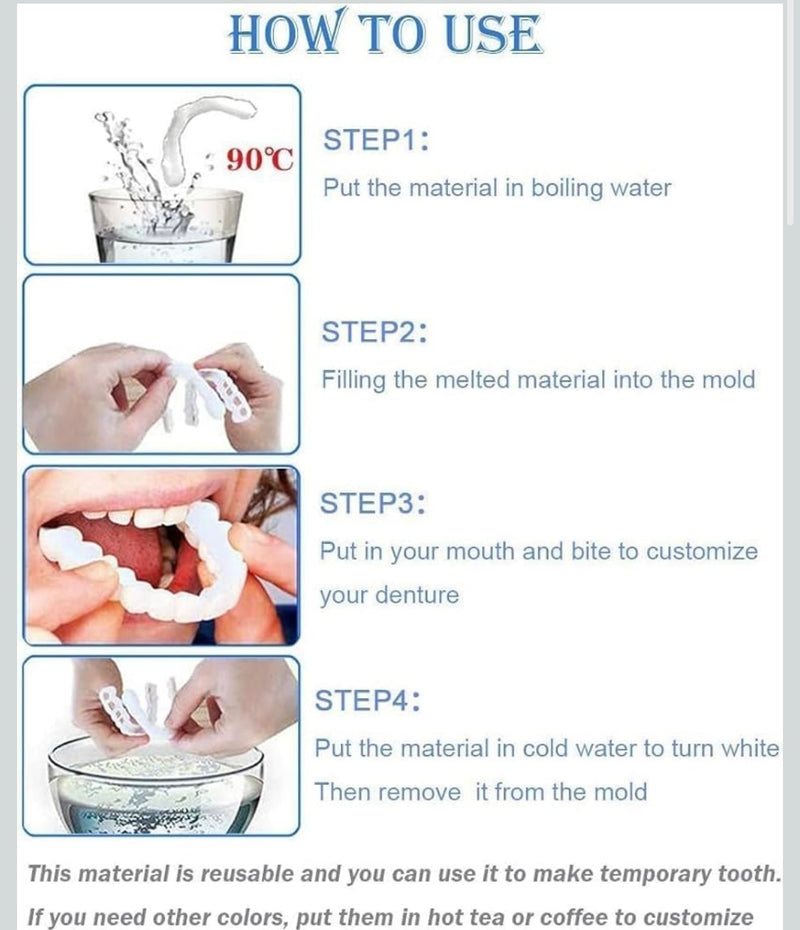 HOW TO USE

90℃

STEP1:
Put the material in boiling water

STEP2:
Filling the melted material into the mold

STEP3:
Put in your mouth and bite to customize your denture

STEP4:
Put the material in cold water to turn white
Then remove it from the mold

This material is reusable and you can use it to make temporary tooth.
If you need other colors, put them in hot tea or coffee to customize